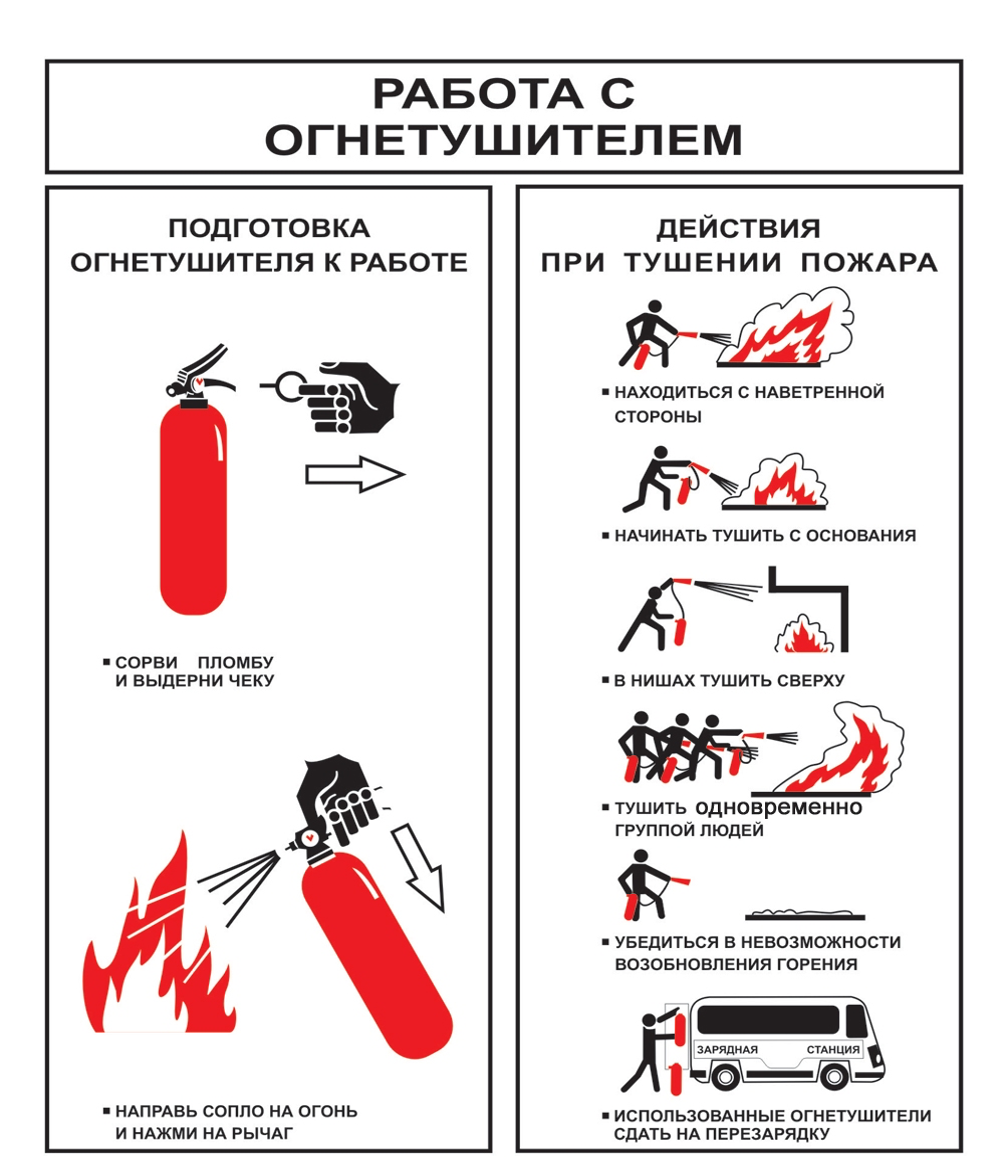 РАБОТА С ОГНЕТУШИТЕЛЕМ

ПОДГОТОВКА ОГНЕТУШИТЕЛЯ К РАБОТЕ

▪ СОРВИ ПЛОМБУ И ВЫДЕРНИ ЧЕКУ

▪ НАПРАВЬ СОПЛО НА ОГОНЬ И НАЖМИ НА РЫЧАГ

ДЕЙСТВИЯ ПРИ ТУШЕНИИ ПОЖАРА

▪ НАХОДИТЬСЯ С НАВЕТРЕННОЙ СТОРОНЫ

▪ НАЧИНАТЬ ТУШИТЬ С ОСНОВАНИЯ

▪ В НИШАХ ТУШИТЬ СВЕРХУ

▪ ТУШИТЬ одновременно ГРУППОЙ ЛЮДЕЙ

▪ УБЕДИТЬСЯ В НЕВОЗМОЖНОСТИ ВОЗОБНОВЛЕНИЯ ГОРЕНИЯ

ЗАРЯДНАЯ СТАНЦИЯ

▪ ИСПОЛЬЗОВАННЫЕ ОГНЕТУШИТЕЛИ СДАТЬ НА ПЕРЕЗАРЯДКУ